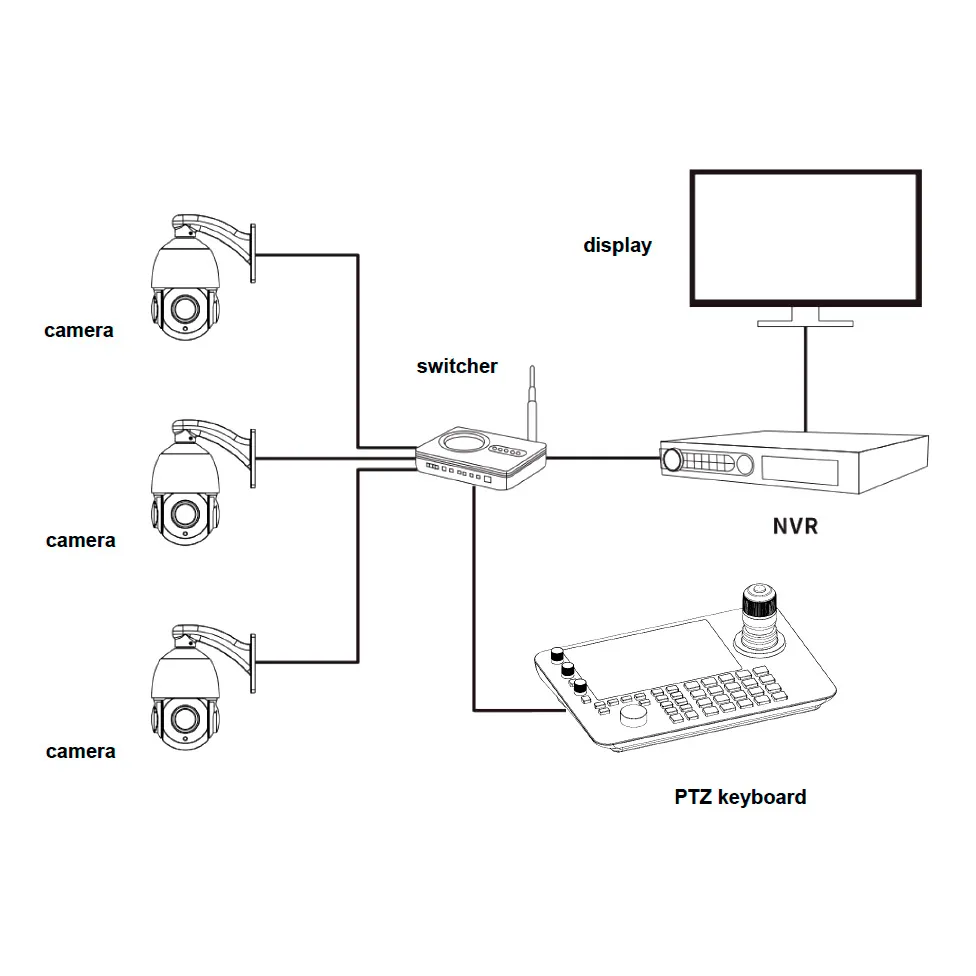 display

camera

switcher

camera

NVR

camera

PTZ keyboard