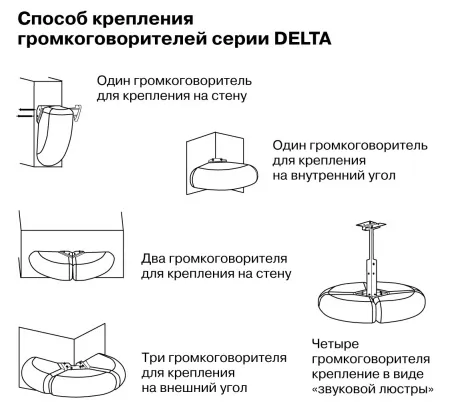 Способ крепления громкоговорителей серии DELTA

Один громкоговоритель для крепления на стену

Один громкоговоритель для крепления на внутренний угол

Два громкоговорителя для крепления на стену

Три громкоговорителя для крепления на внешний угол

Четыре громкоговорителя крепление в виде «звуковой люстры»